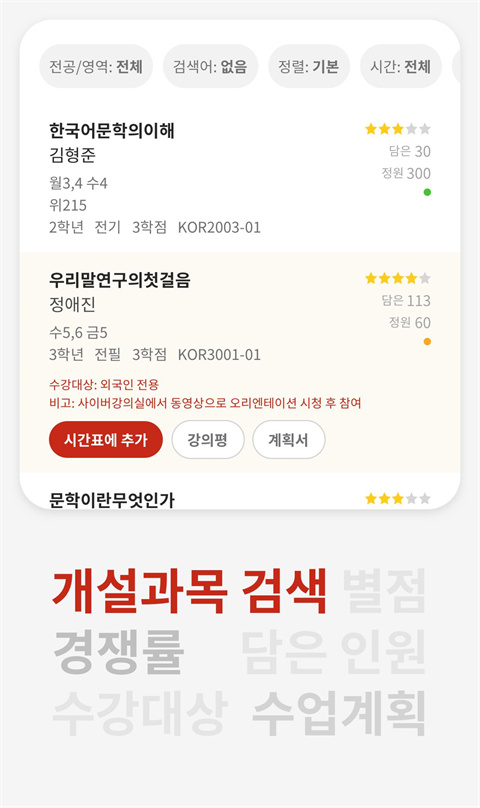 전공/영역: 전체
검색어: 없음
정렬: 기본
시간: 전체

한국어문학의이해
김형준
월3,4 수4
위215
2학년 전기 3학점 KOR2003-01
담은 30
정원 300

우리말연구의첫걸음
정애진
수5,6 금5
3학년 전필 3학점 KOR3001-01
담은 113
정원 60
수강대상: 외국인 전용
비고: 사이버강의실에서 동영상으로 오리엔테이션 시청 후 참여
시간표에 추가
강의평
계획서

문학이란무엇인가

개설과목 검색 별점
경쟁률 담은 인원
수강대상 수업계획